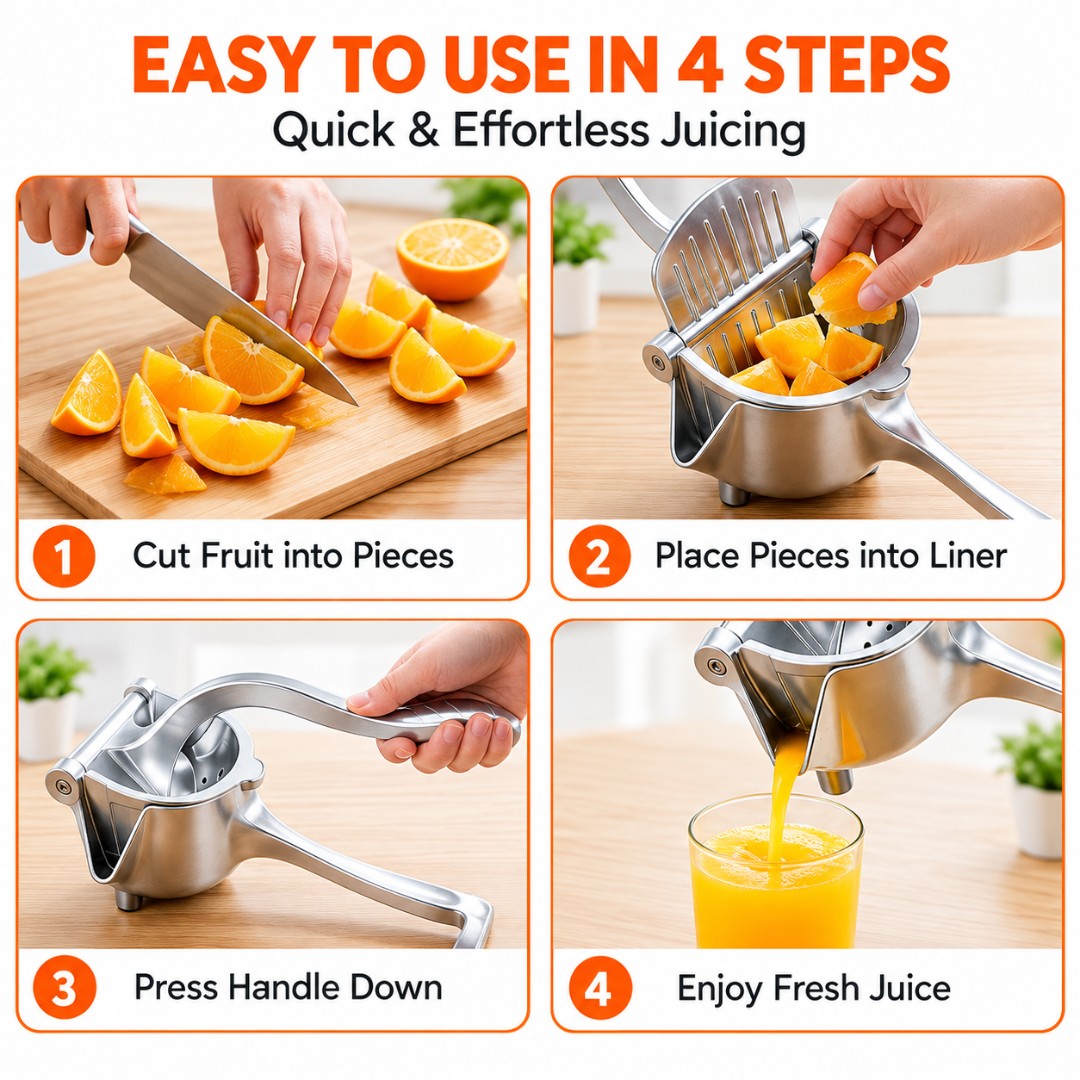 EASY TO USE IN 4 STEPS
Quick & Effortless Juicing

1 Cut Fruit into Pieces

2 Place Pieces into Liner

3 Press Handle Down

4 Enjoy Fresh Juice